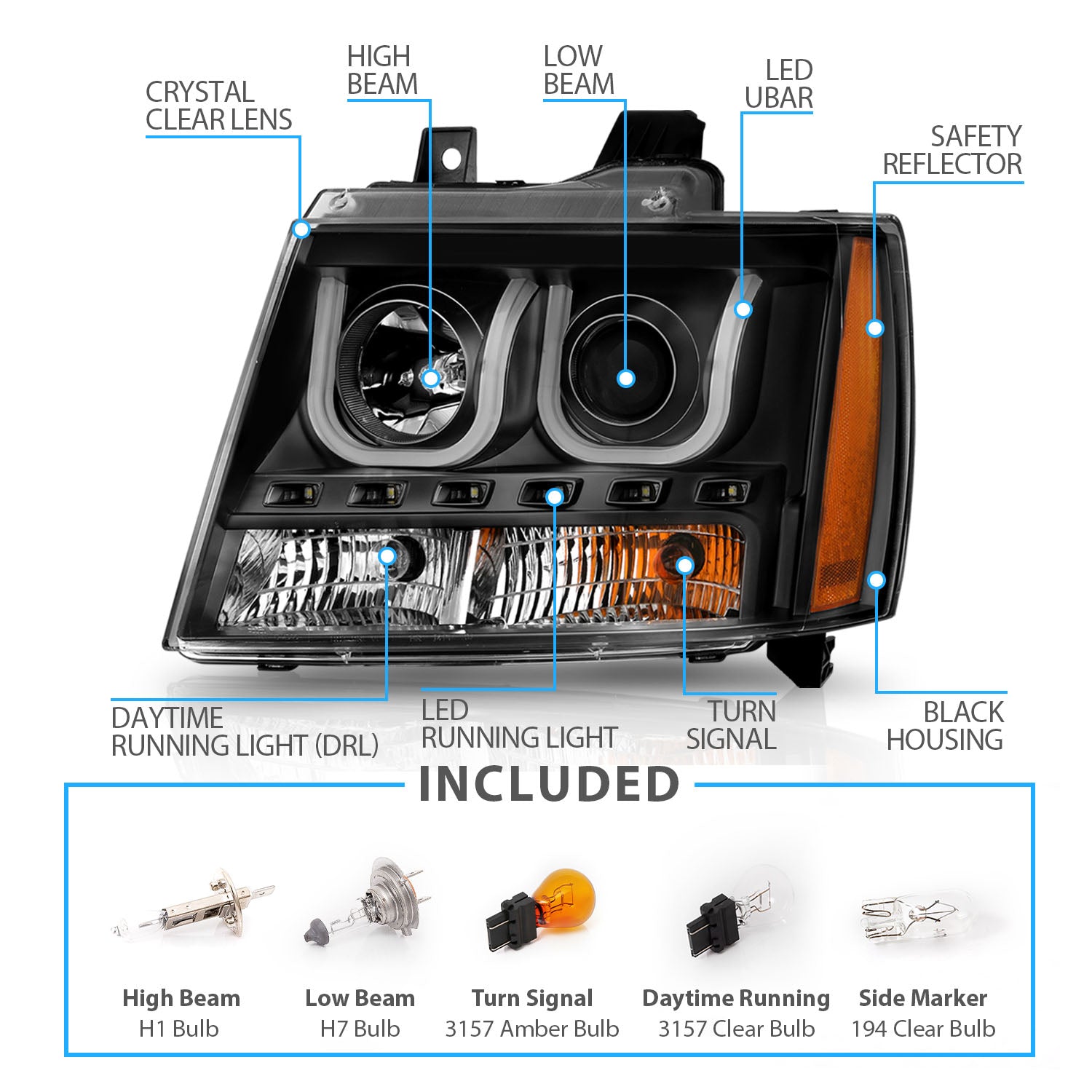 CRYSTAL CLEAR LENS

HIGH BEAM

LOW BEAM

LED UBAR

SAFETY REFLECTOR

DAYTIME RUNNING LIGHT (DRL)

LED RUNNING LIGHT

TURN SIGNAL

BLACK HOUSING

INCLUDED

High Beam
H1 Bulb

Low Beam
H7 Bulb

Turn Signal
3157 Amber Bulb

Daytime Running
3157 Clear Bulb

Side Marker
194 Clear Bulb