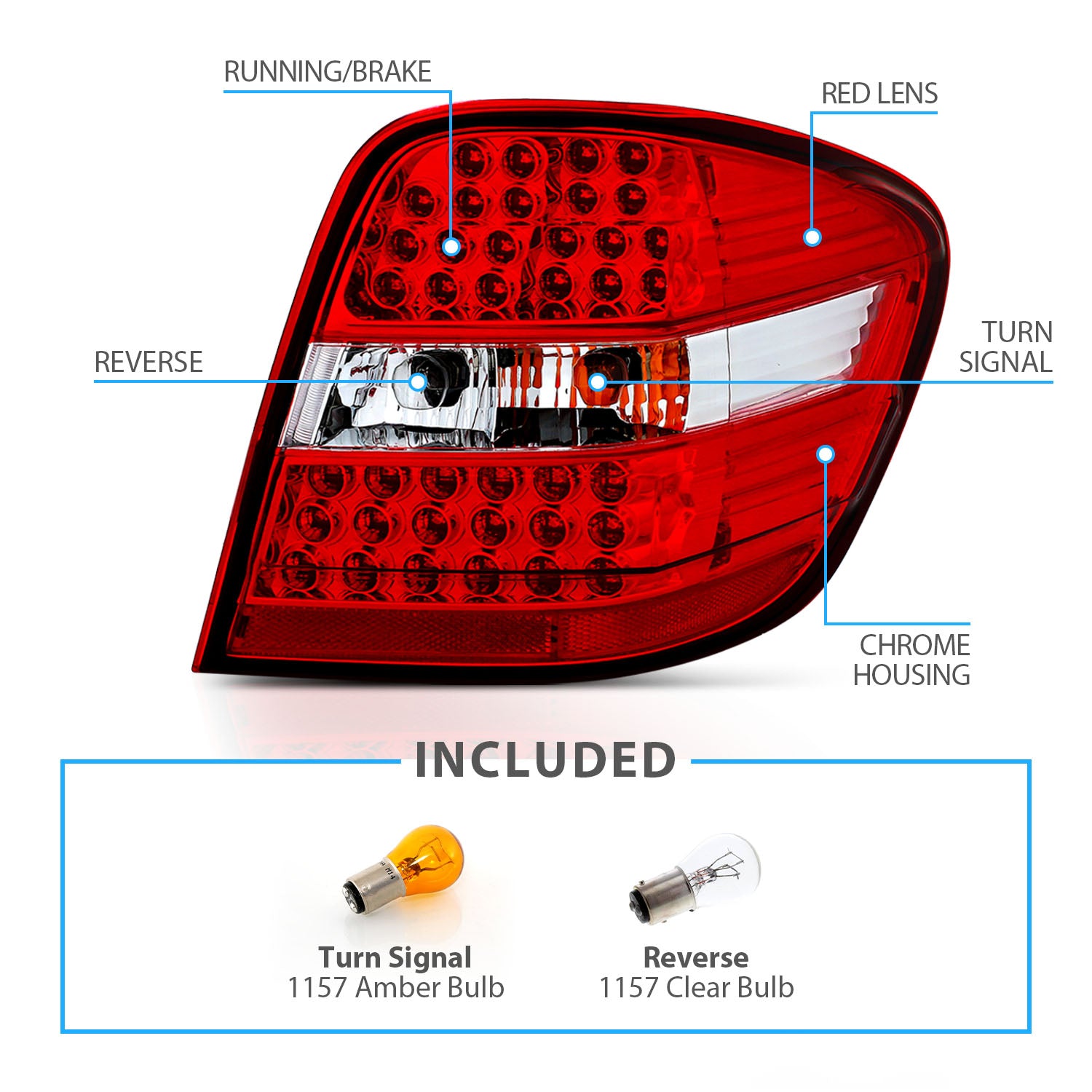 RUNNING/BRAKE

RED LENS

REVERSE

TURN SIGNAL

CHROME HOUSING

INCLUDED

Turn Signal
1157 Amber Bulb

Reverse
1157 Clear Bulb