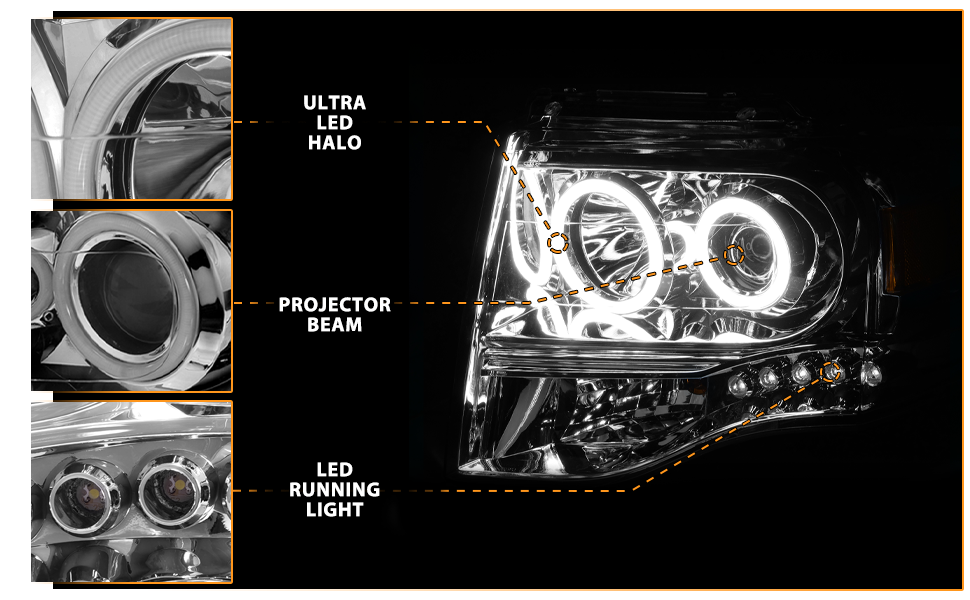 ULTRA
LED
HALO

PROJECTOR
BEAM

LED
RUNNING
LIGHT