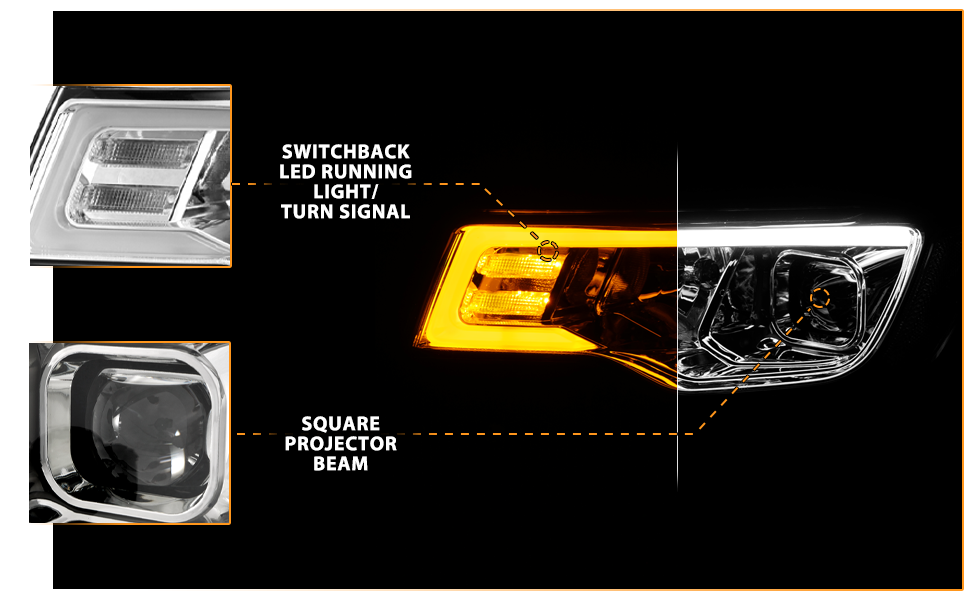 SWITCHBACK LED RUNNING LIGHT/ TURN SIGNAL

SQUARE PROJECTOR BEAM