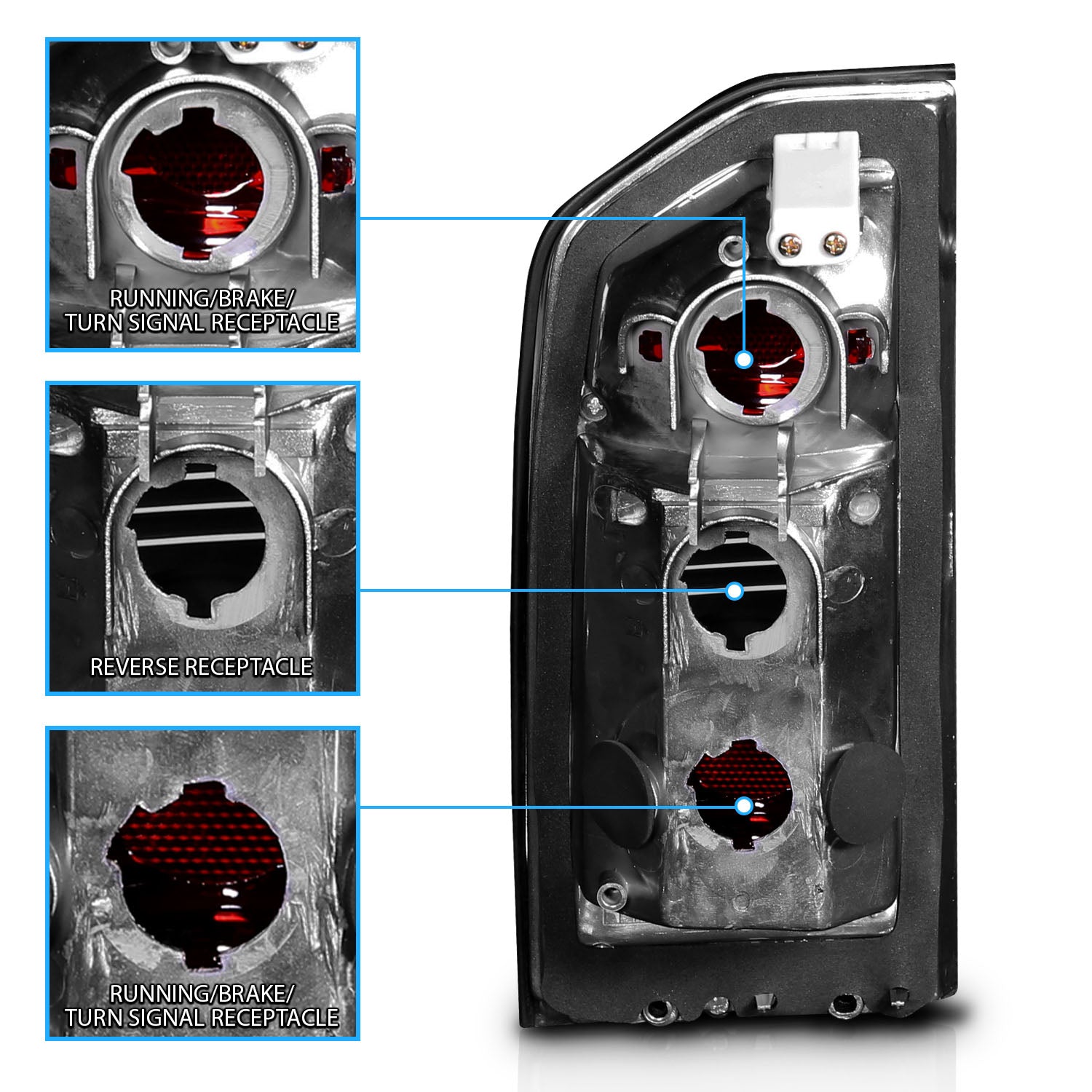 RUNNING/BRAKE/
TURN SIGNAL RECEPTACLE

REVERSE RECEPTACLE

RUNNING/BRAKE/
TURN SIGNAL RECEPTACLE